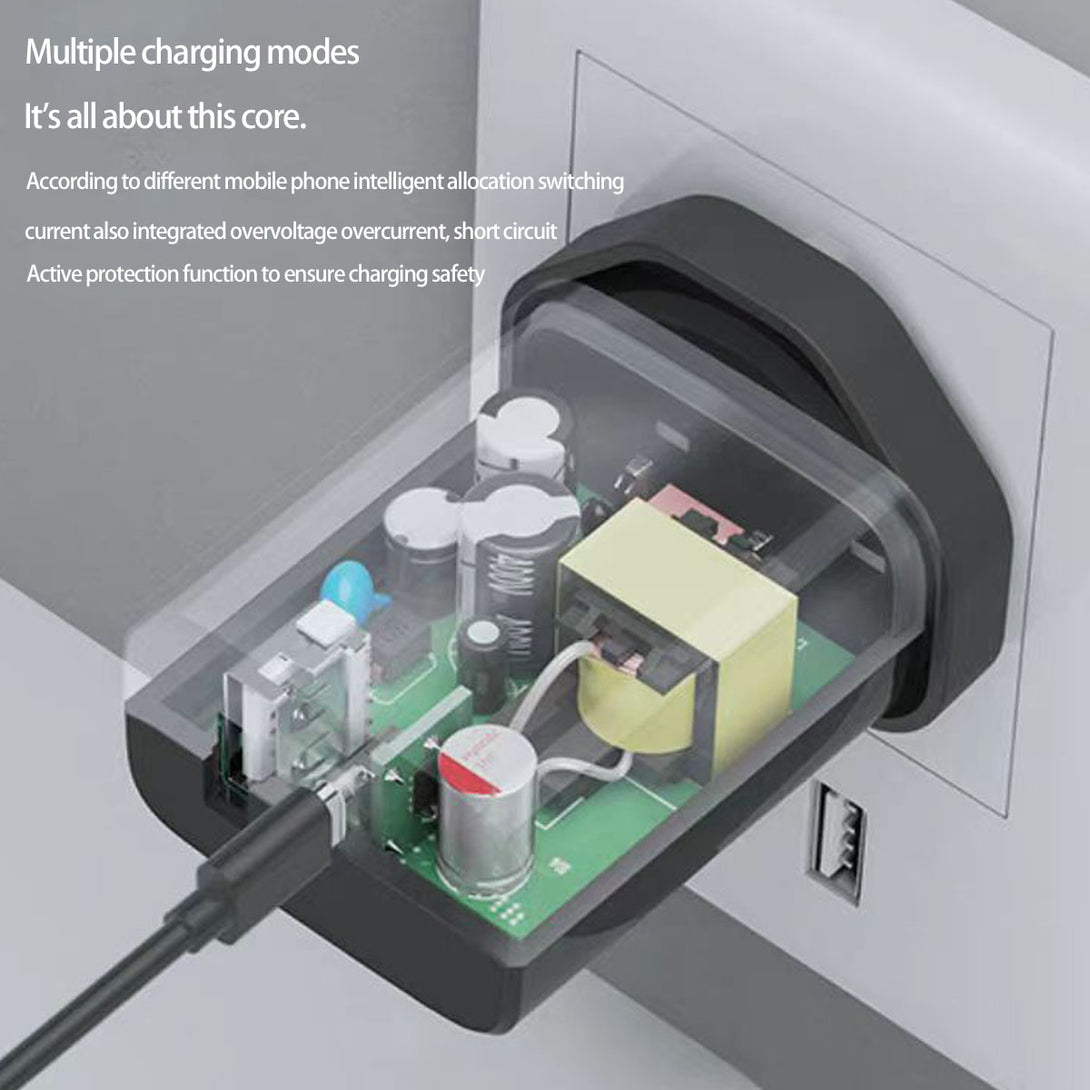 Multiple charging modes

It's all about this core.

According to different mobile phone intelligent allocation switching current also integrated overvoltage overcurrent, short circuit Active protection function to ensure charging safety